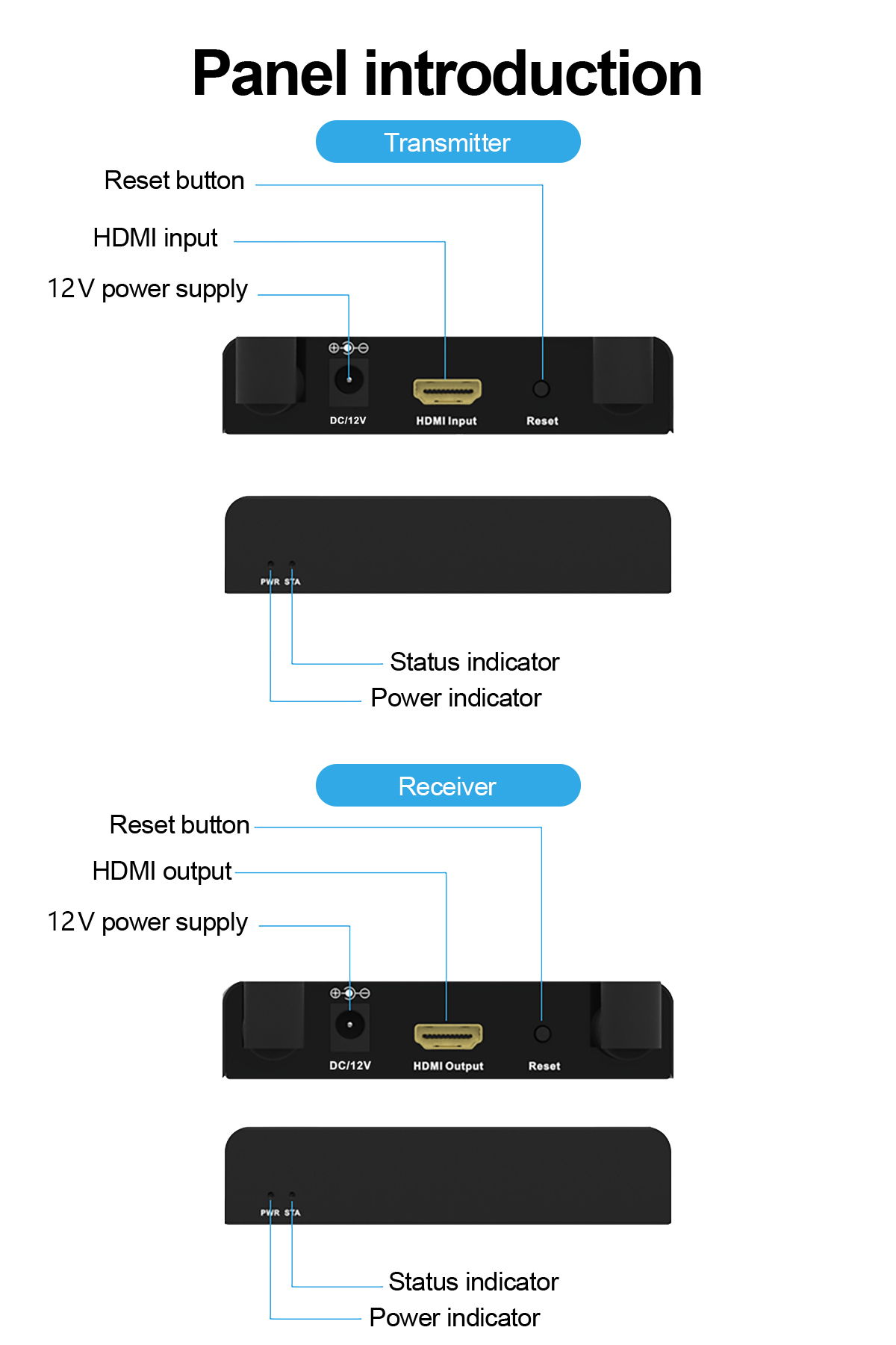 Panel introduction

Transmitter

Reset button

HDMI input

12V power supply

DC/12V HDMI Input Reset

PWR STA

Status indicator

Power indicator

Receiver

Reset button

HDMI output

12V power supply

DC/12V HDMI Output Reset

PWR STA

Status indicator

Power indicator