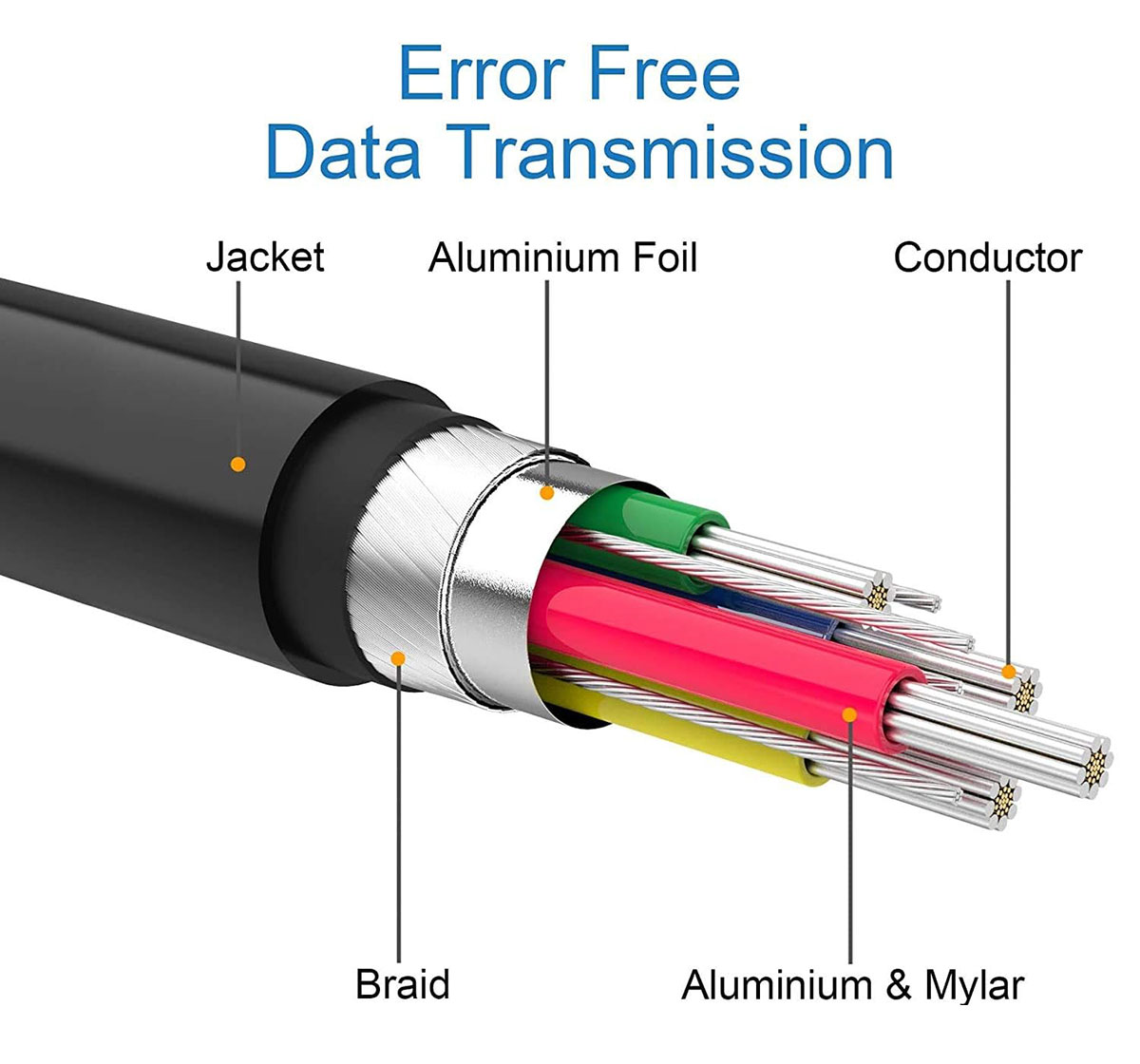 Error Free
Data Transmission

Jacket

Aluminium Foil

Conductor

Braid

Aluminium & Mylar