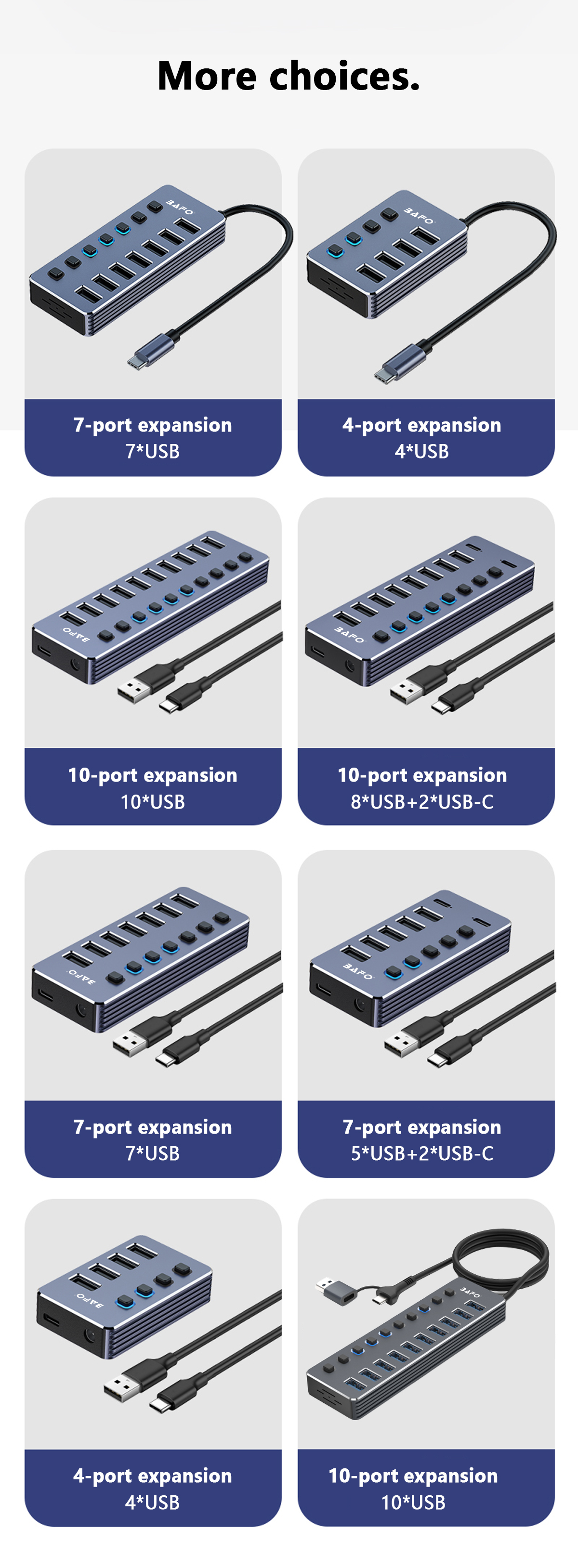 More choices.

BAFO

7-port expansion
7*USB

BAFO

4-port expansion
4*USB

BAFO

10-port expansion
10*USB

BAFO

10-port expansion
8*USB+2*USB-C

BAFO

7-port expansion
7*USB

BAFO

7-port expansion
5*USB+2*USB-C

BAFO

4-port expansion
4*USB

BAFO

10-port expansion
10*USB